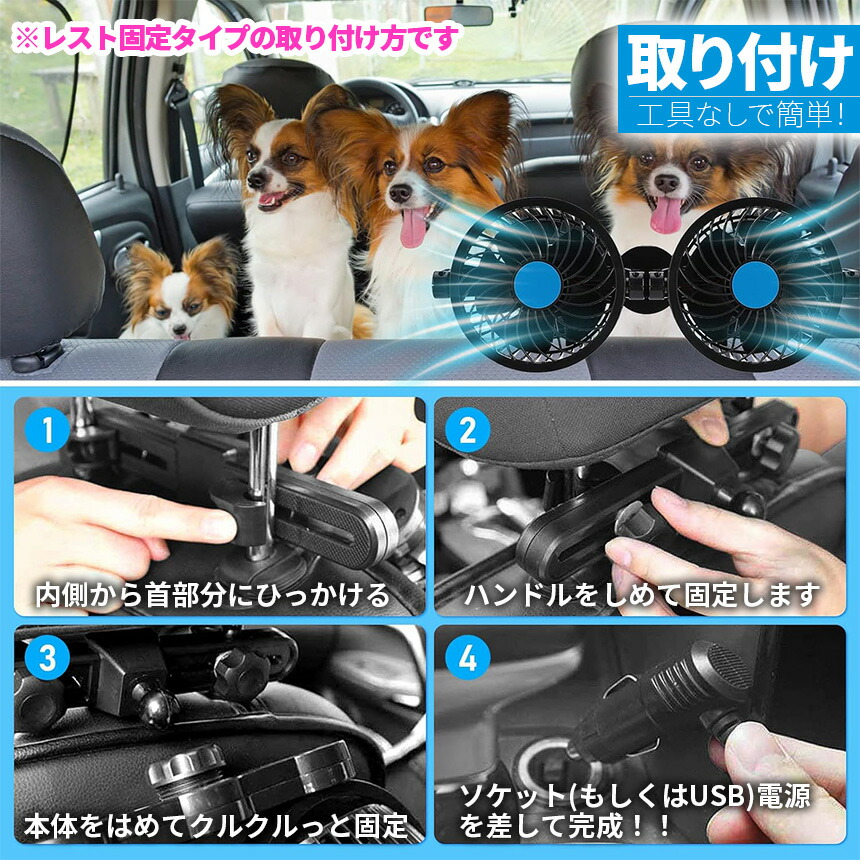 ※レスト固定タイプの取り付け方です

取り付け
工具なしで簡単!

1
内側から首部分にひっかける

2
ハンドルをしめて固定します

3
本体をはめてクルクルっと固定

4
ソケット(もしくはUSB)電源を差して完成!!