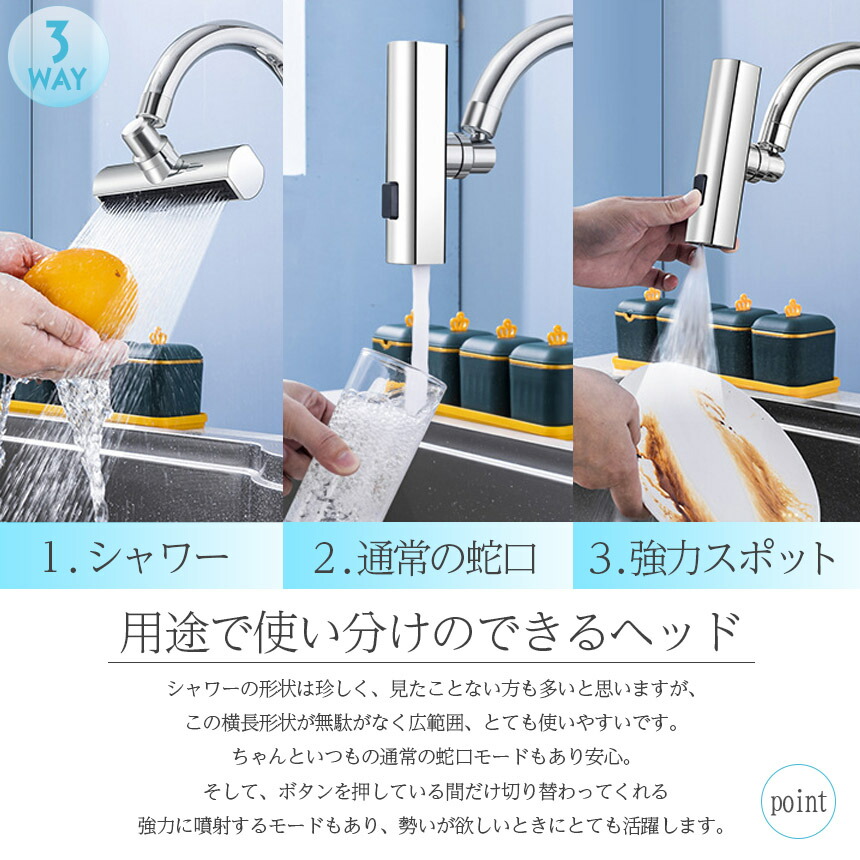 3 WAY

1.シャワー

2.通常の蛇口

3.強力スポット

用途で使い分けのできるヘッド

シャワーの形状は珍しく、見たことない方も多いと思いますが、
この横長形状が無駄がなく広範囲、とても使いやすいです。
ちゃんといつもの通常の蛇口モードもあり安心。
そして、ボタンを押している間だけ切り替わってくれる
強力に噴射するモードもあり、勢いが欲しいときにとても活躍します。

point