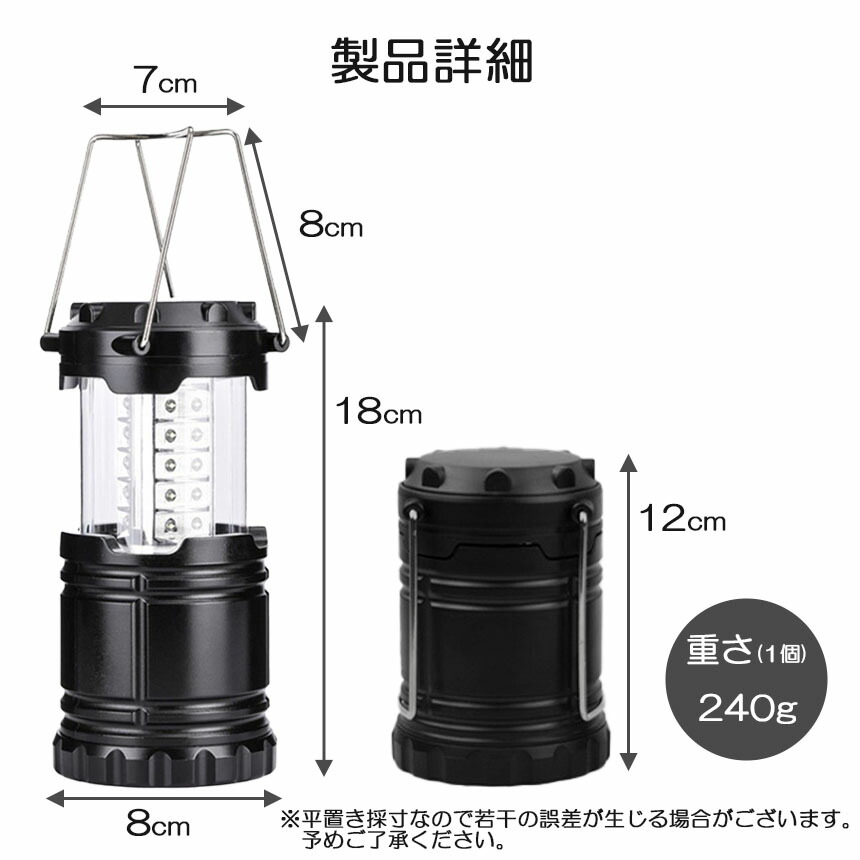 製品詳細

7cm

8cm

18cm

12cm

重さ(1個)
240g

8cm

※平置き採寸なので若干の誤差が生じる場合がございます。予めご了承ください。