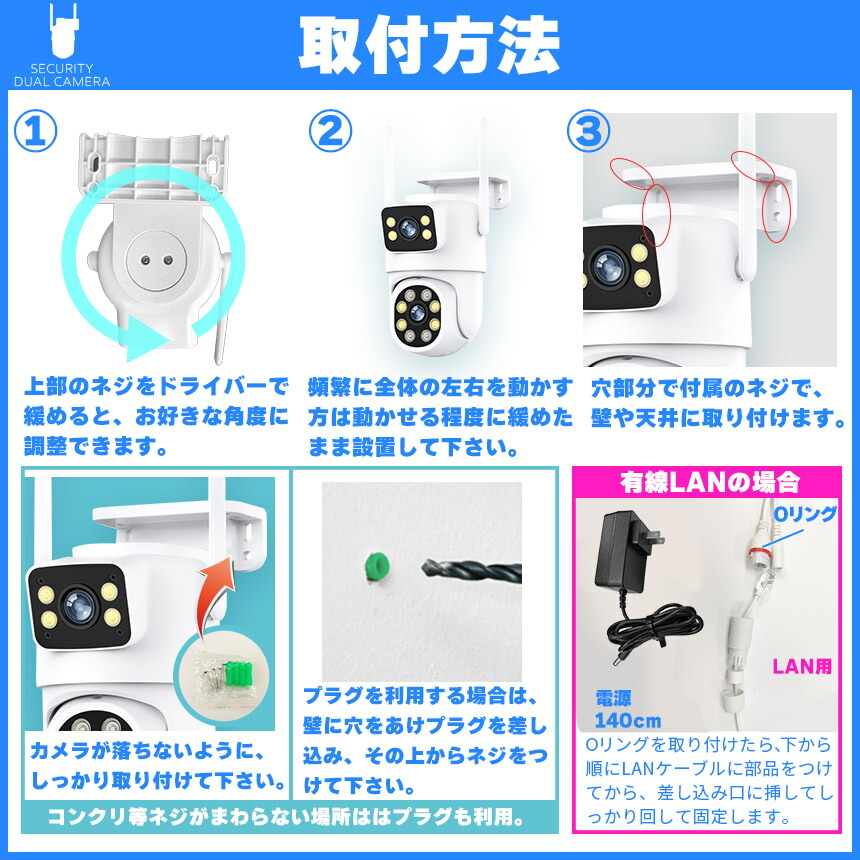 SECURITY
DUAL CAMERA

取付方法

①
上部のネジをドライバーで緩めると、お好きな角度に調整できます。

②
頻繁に全体の左右を動かす方は動かせる程度に緩めたまま設置して下さい。

③
穴部分で付属のネジで、壁や天井に取り付けます。

カメラが落ちないように、しっかり取り付けて下さい。

プラグを利用する場合は、壁に穴をあけプラグを差し込み、その上からネジをつけて下さい。

コンクリ等ネジがまわらない場所ははプラグも利用。

有線LANの場合
Oリング
LAN用
電源
140cm
Oリングを取り付けたら､下から順にLANケーブルに部品をつけてから、差し込み口に挿してしっかり回して固定します。