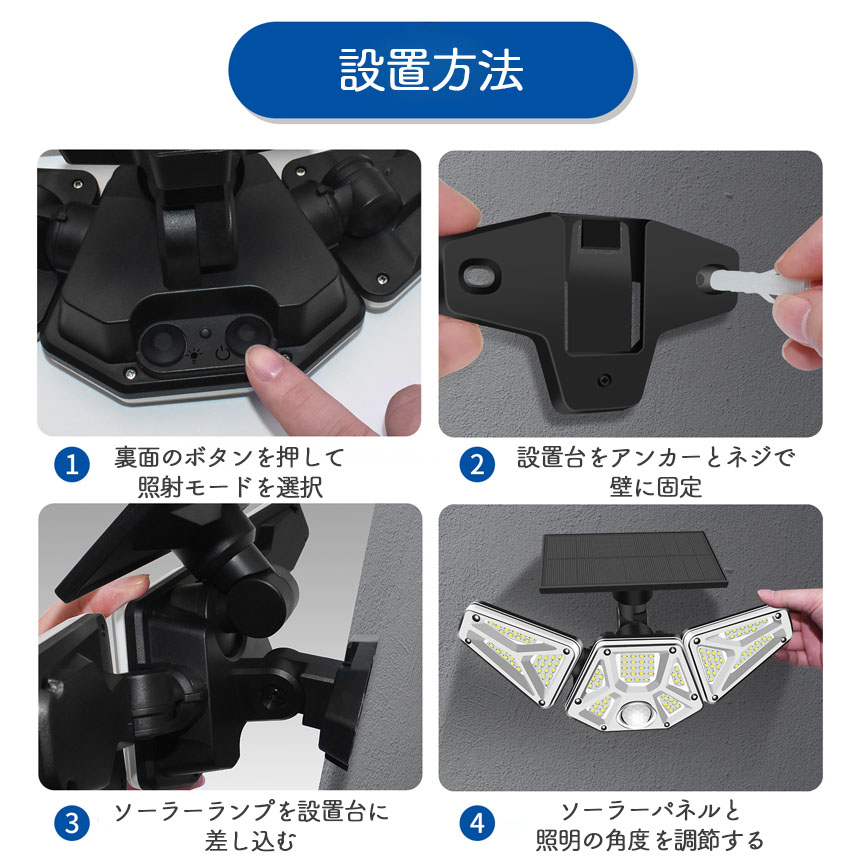 設置方法

1 裏面のボタンを押して照射モードを選択

2 設置台をアンカーとネジで壁に固定

3 ソーラーランプを設置台に差し込む

4 ソーラーパネルと照明の角度を調節する