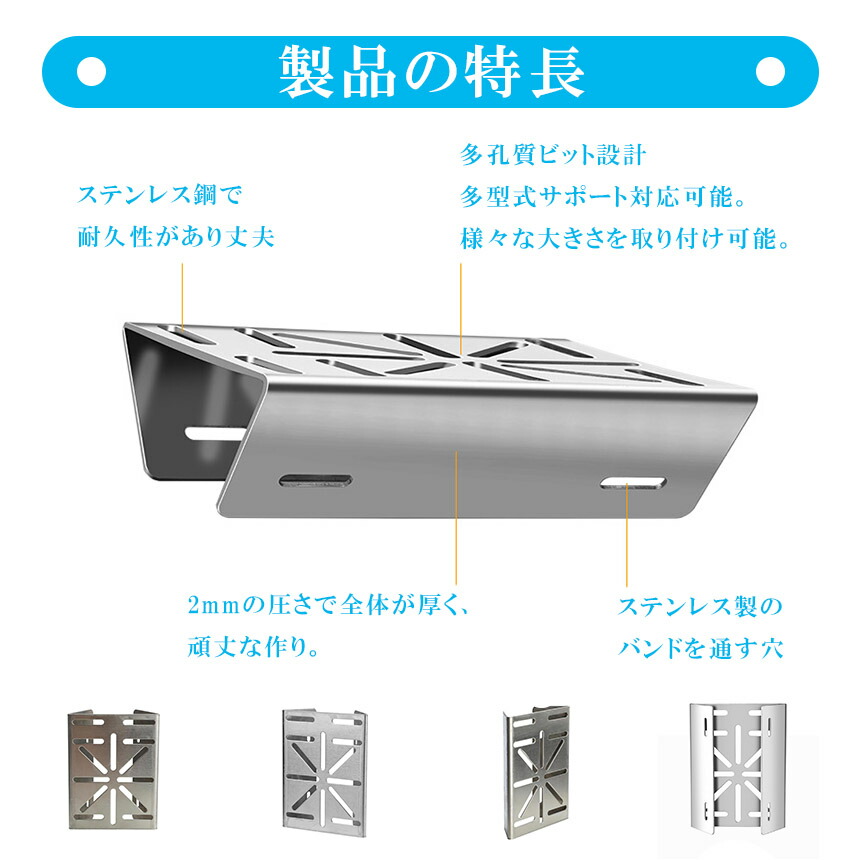 製品の特長

ステンレス鋼で
耐久性があり丈夫

多孔質ビット設計
多型式サポート対応可能。
様々な大きさを取り付け可能。

2mmの圧さで全体が厚く、
頑丈な作り。

ステンレス製の
バンドを通す穴