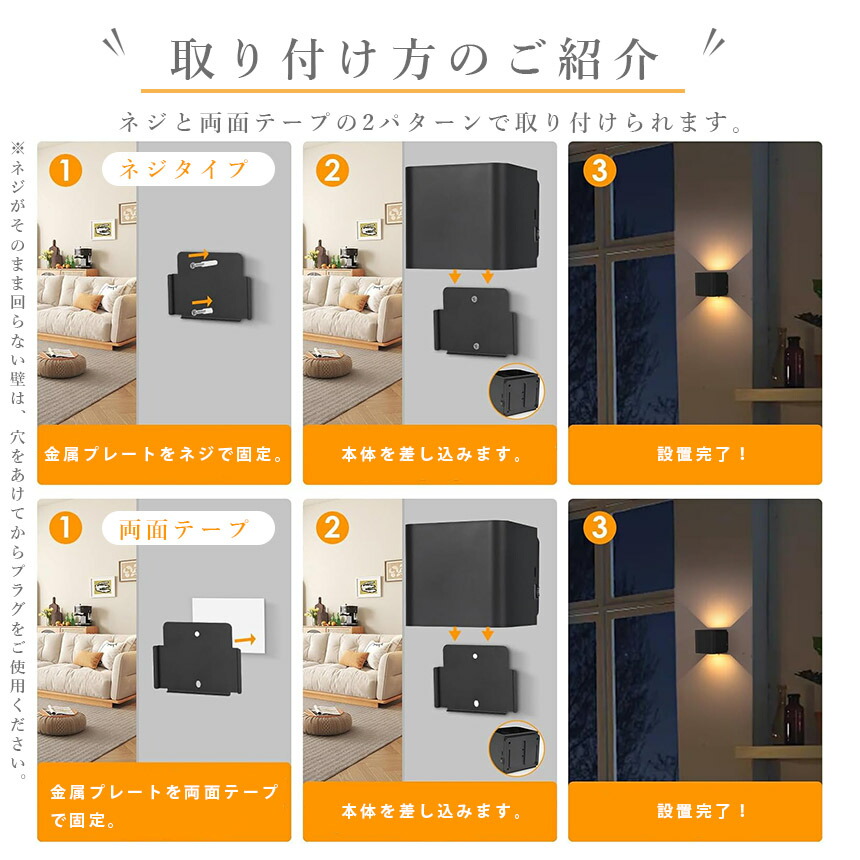 取り付け方のご紹介

ネジと両面テープの2パターンで取り付けられます。

※ネジがそのまま回らない壁は、穴をあけてからプラグをご使用ください。

1 ネジタイプ

金属プレートをネジで固定。

2

本体を差し込みます。

3

設置完了！

1 両面テープ

金属プレートを両面テープで固定。

2

本体を差し込みます。

3

設置完了！