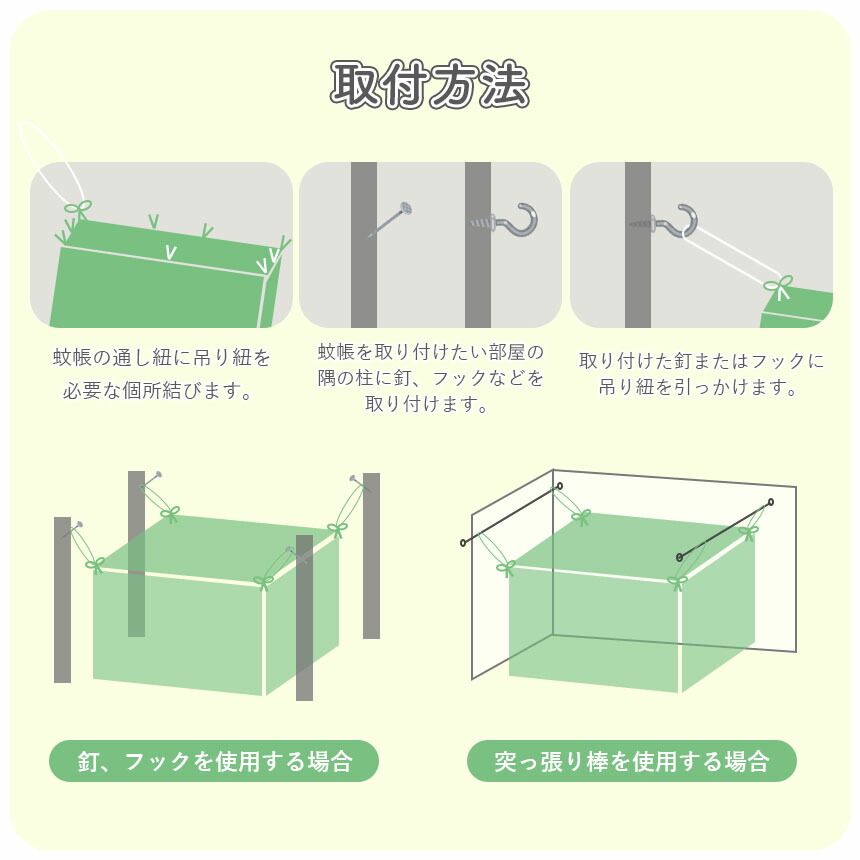 取付方法

蚊帳の通し紐に吊り紐を必要な個所結びます。

蚊帳を取り付けたい部屋の隅の柱に釘、フックなどを取り付けます。

取り付けた釘またはフックに吊り紐を引っかけます。

釘、フックを使用する場合

突っ張り棒を使用する場合