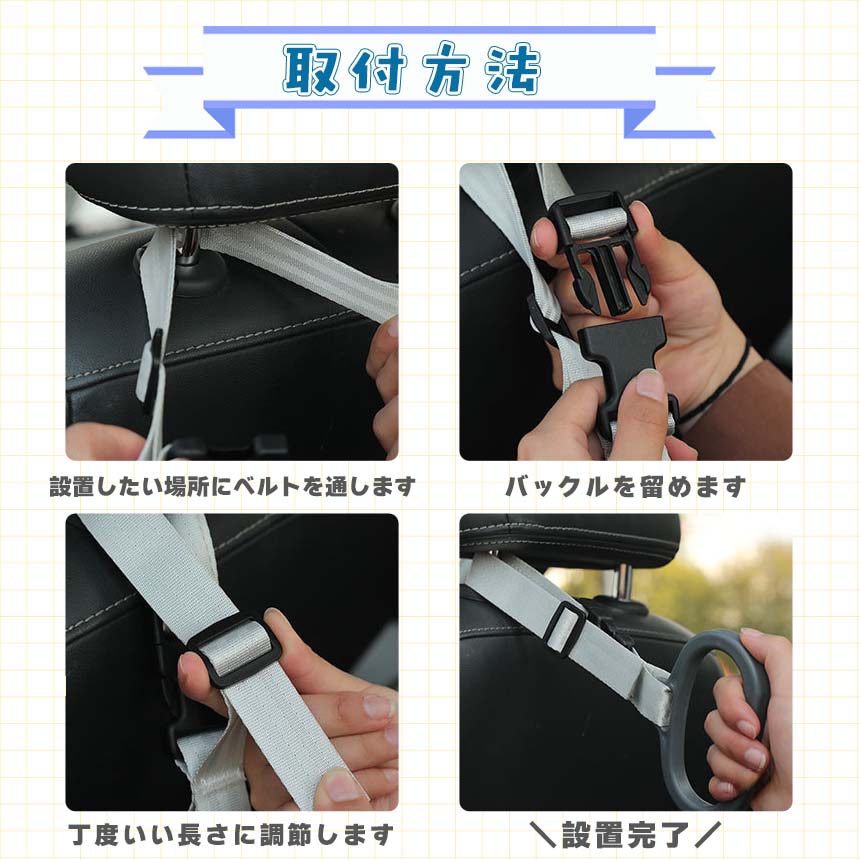 取付方法

設置したい場所にベルトを通します

バックルを留めます

丁度いい長さに調節します

＼設置完了／