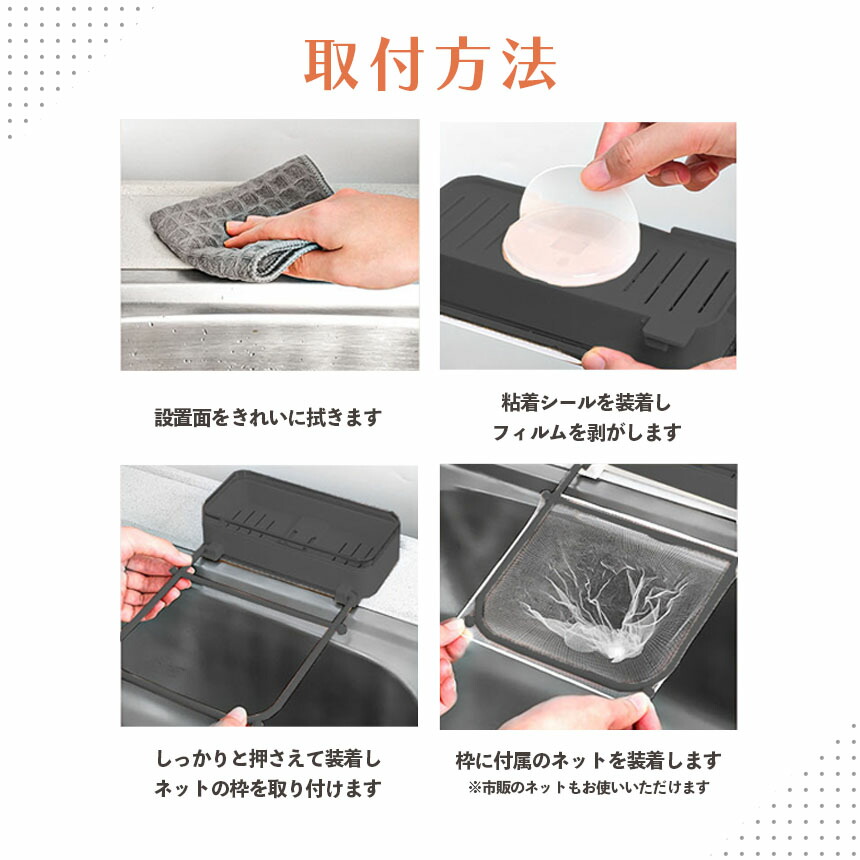 取付方法

設置面をきれいに拭きます

粘着シールを装着し
フィルムを剥がします

しっかりと押さえて装着し
ネットの枠を取り付けます

枠に付属のネットを装着します
※市販のネットもお使いいただけます