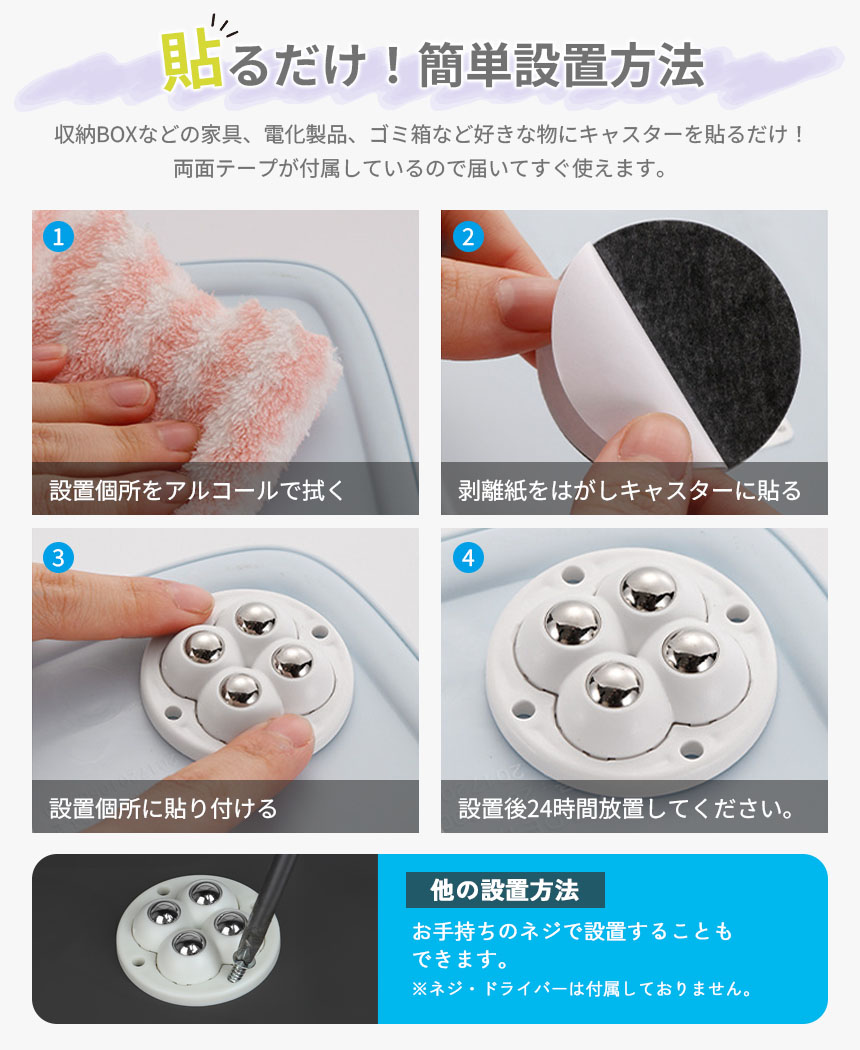 貼るだけ！簡単設置方法

収納BOXなどの家具、電化製品、ゴミ箱など好きな物にキャスターを貼るだけ！
両面テープが付属しているので届いてすぐ使えます。

1
設置個所をアルコールで拭く

2
剥離紙をはがしキャスターに貼る

3
設置個所に貼り付ける

4
設置後24時間放置してください。

他の設置方法
お手持ちのネジで設置することもできます。
※ネジ・ドライバーは付属しておりません。